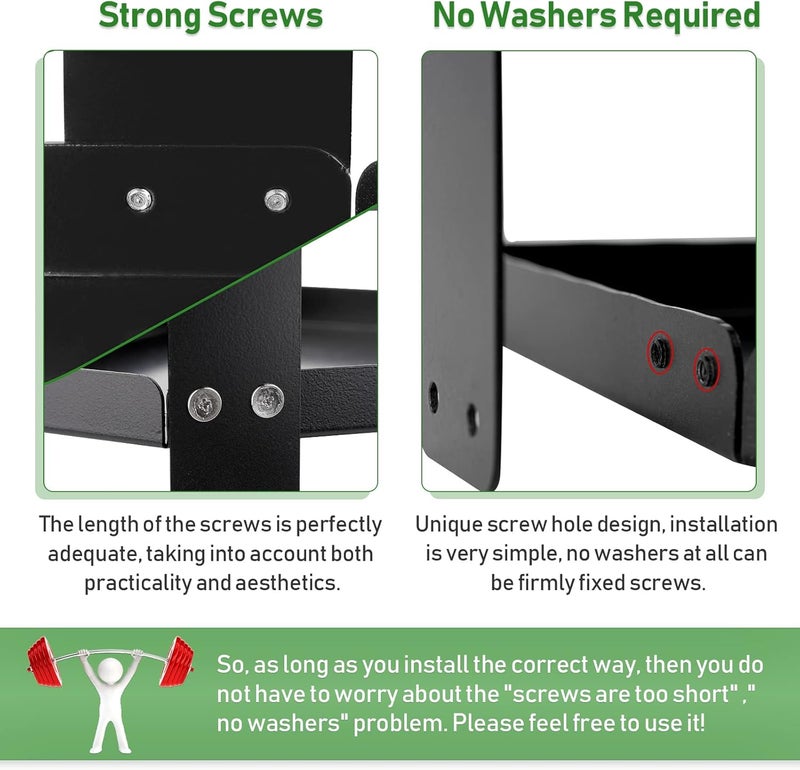 Strong Screws

The length of the screws is perfectly adequate, taking into account both practicality and aesthetics.

No Washers Required

Unique screw hole design, installation is very simple, no washers at all can be firmly fixed screws.

So, as long as you install the correct way, then you do not have to worry about the "screws are too short" ," no washers" problem. Please feel free to use it!